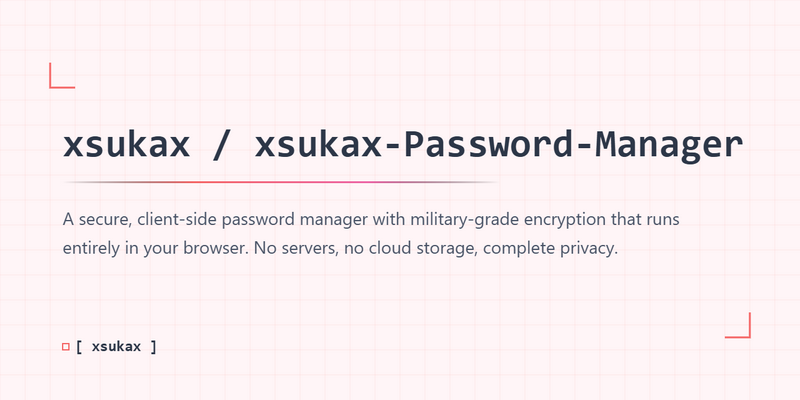 xsukax / xsukax-Password-Manager

A secure, client-side password manager with military-grade encryption that runs entirely in your browser. No servers, no cloud storage, complete privacy.

[ xsukax ]