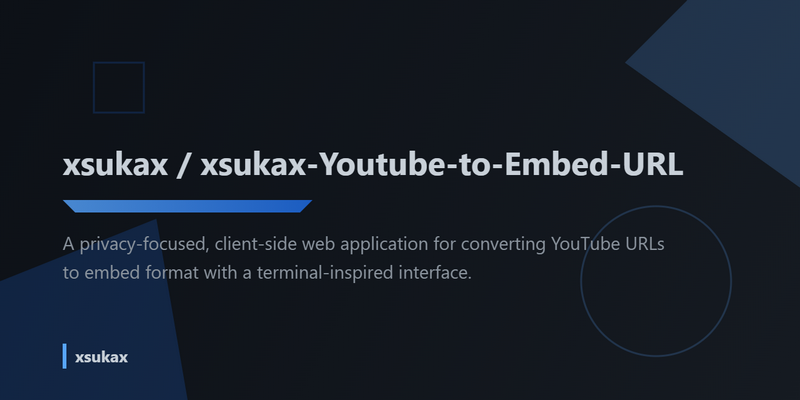 xsukax / xsukax-Youtube-to-Embed-URL

A privacy-focused, client-side web application for converting YouTube URLs to embed format with a terminal-inspired interface.

xsukax